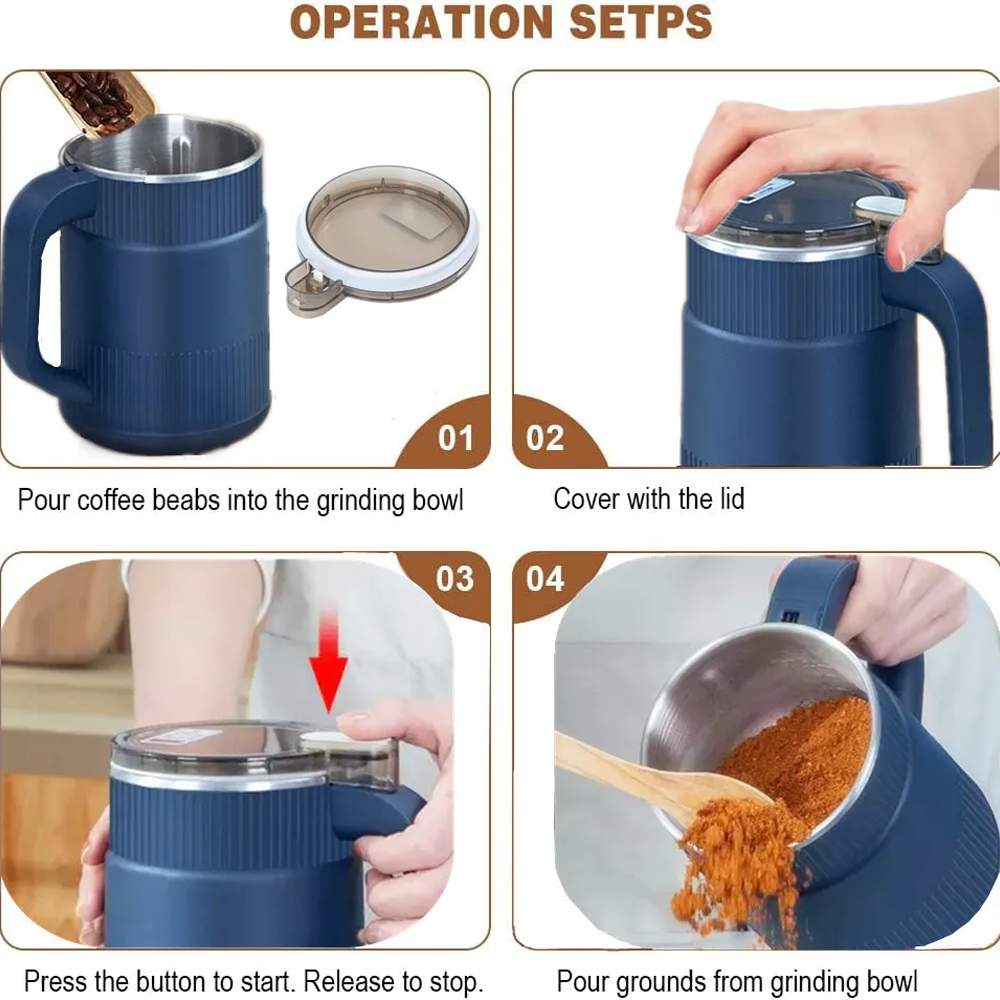 OPERATION SETPS

01

Pour coffee beabs into the grinding bowl

02

Cover with the lid

03

Press the button to start. Release to stop.

04

Pour grounds from grinding bowl